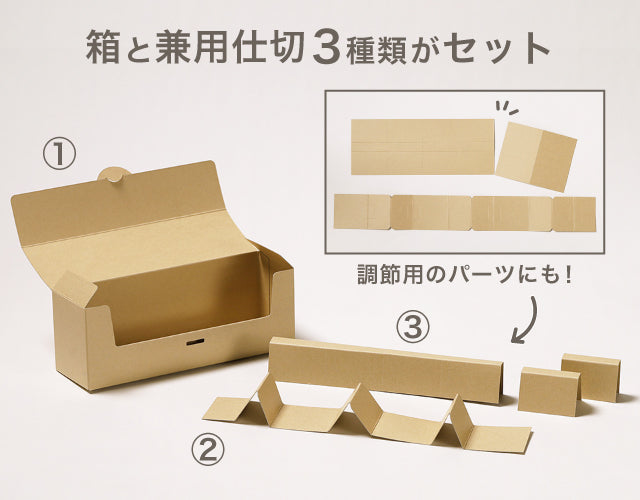 箱と兼用仕切3種類がセット

①

調節用のパーツにも！

③

②